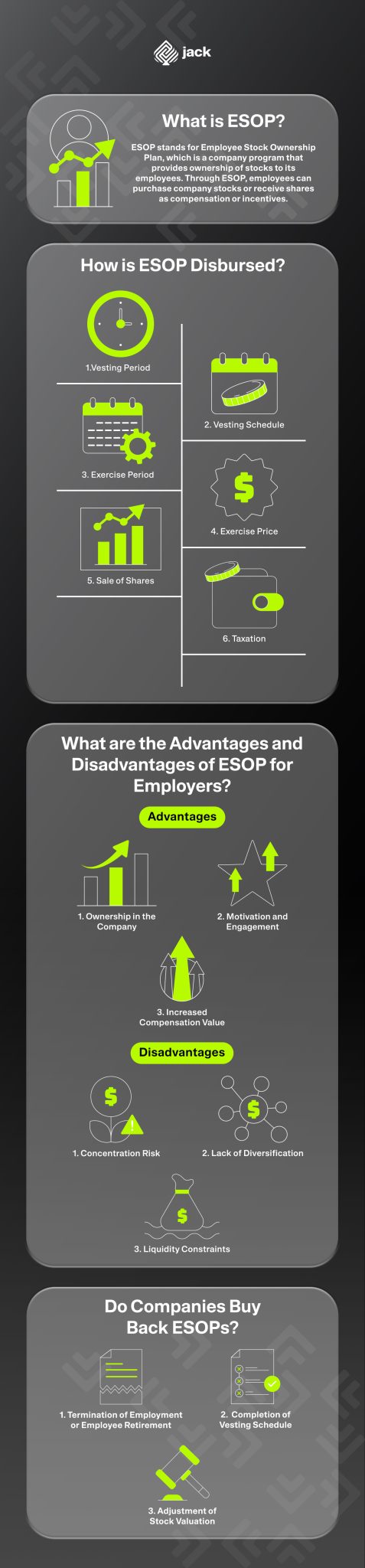 jack

What is ESOP?

ESOP stands for Employee Stock Ownership Plan, which is a company program that provides ownership of stocks to its employees. Through ESOP, employees can purchase company stocks or receive shares as compensation or incentives.

How is ESOP Disbursed?

1.Vesting Period

2. Vesting Schedule

3. Exercise Period

4. Exercise Price

5. Sale of Shares

6. Taxation

What are the Advantages and Disadvantages of ESOP for Employers?

Advantages

1. Ownership in the Company

2. Motivation and Engagement

3. Increased Compensation Value

Disadvantages

1. Concentration Risk

2. Lack of Diversification

3. Liquidity Constraints

Do Companies Buy Back ESOPs?

1. Termination of Employment or Employee Retirement

2. Completion of Vesting Schedule

3. Adjustment of Stock Valuation